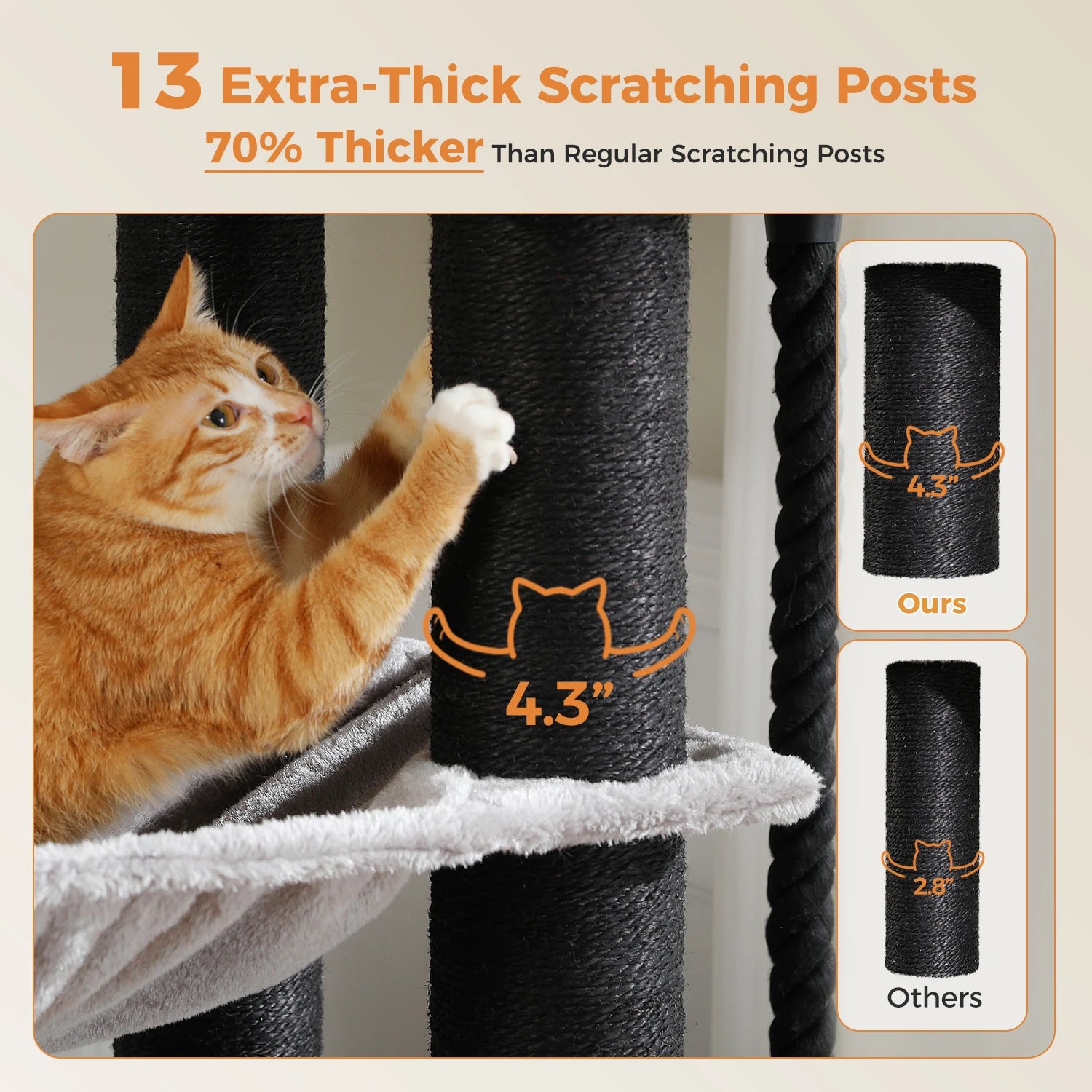 13 Extra-Thick Scratching Posts

70% Thicker Than Regular Scratching Posts

4.3”

4.3”

Ours

2.8”

Others