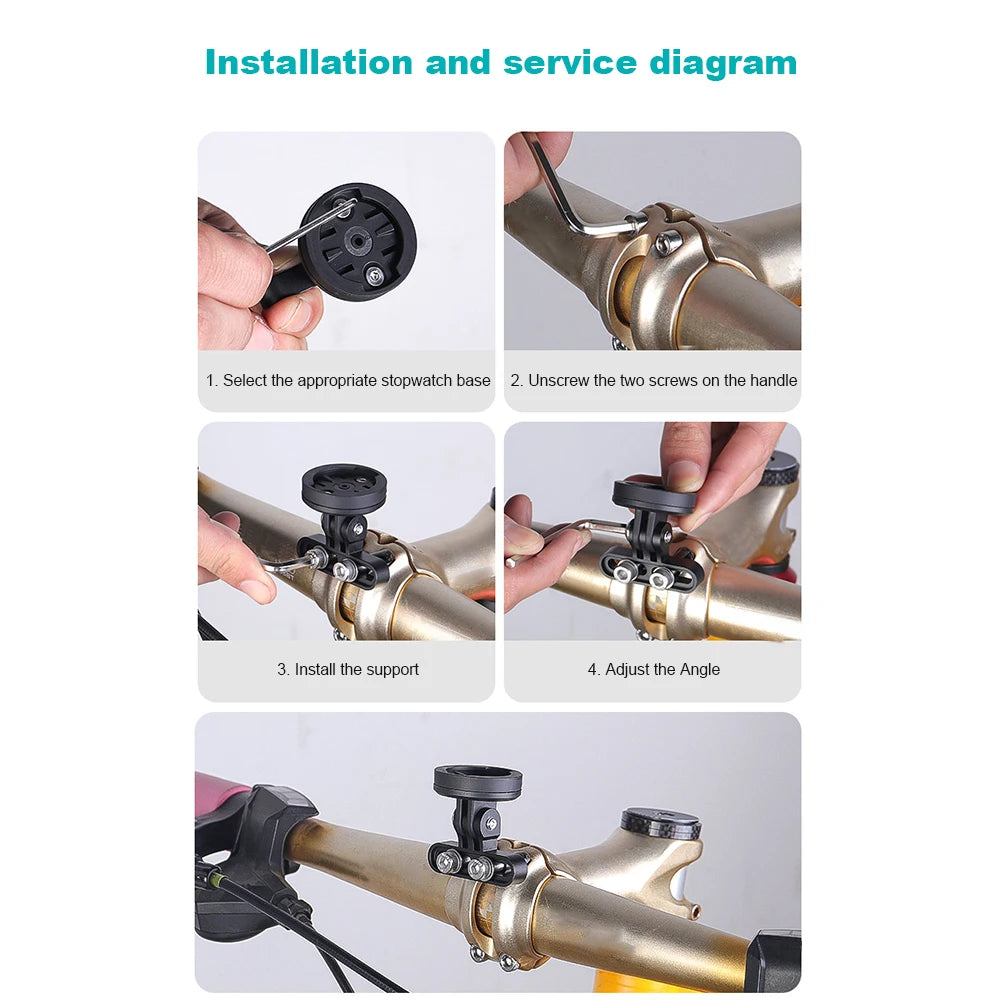 Installation and service diagram

1. Select the appropriate stopwatch base

2. Unscrew the two screws on the handle

3. Install the support

4. Adjust the Angle