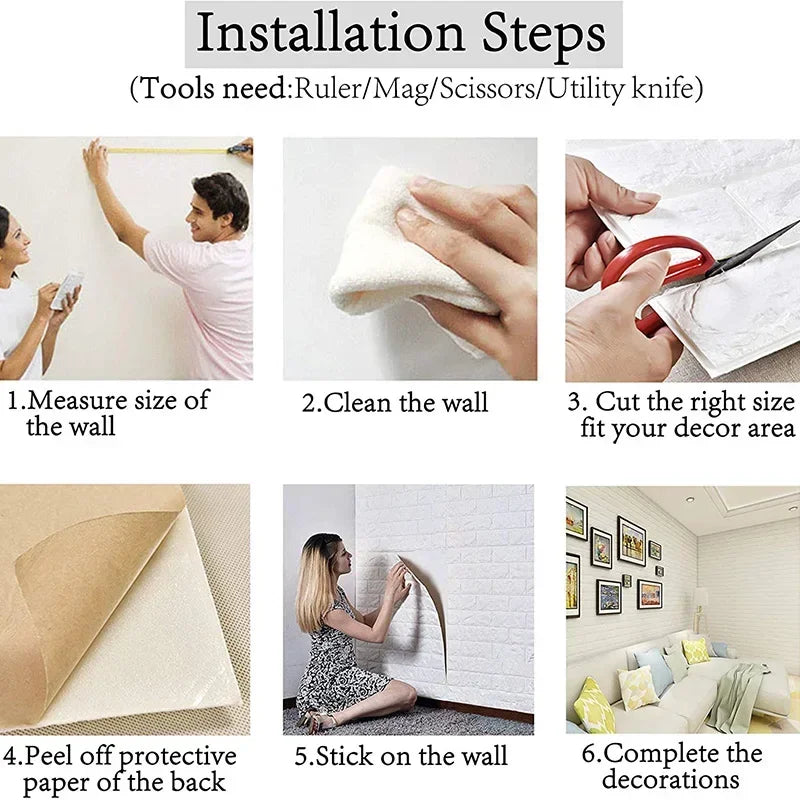 Installation Steps

(Tools need:Ruler/Mag/Scissors/Utility knife)

1.Measure size of the wall

2.Clean the wall

3. Cut the right size fit your decor area

4.Peel off protective paper of the back

5.Stick on the wall

6.Complete the decorations